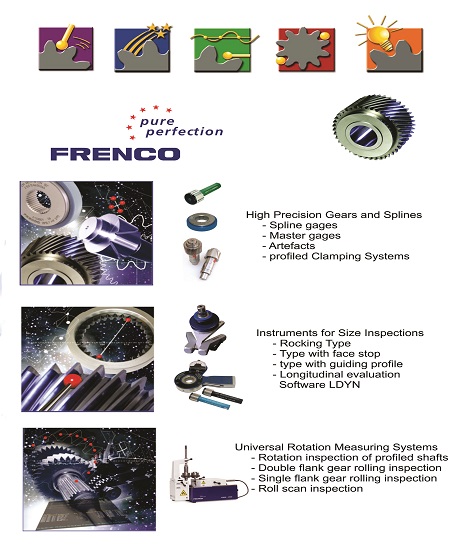 pure perfection

FRENCO

High Precision Gears and Splines
- Spline gages
- Master gages
- Artefacts
- profiled Clamping Systems

Instruments for Size Inspections
- Rocking Type
- Type with face stop
- type with guiding profile
- Longitudinal evaluation Software LDYN

Universal Rotation Measuring Systems
- Rotation inspection of profiled shafts
- Double flank gear rolling inspection
- Single flank gear rolling inspection
- Roll scan inspection